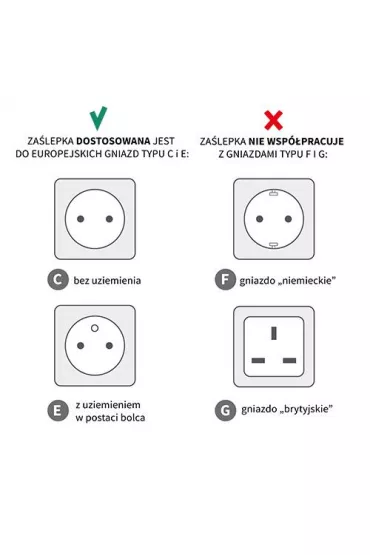 ZAŚLEPKA DOSTOSOWANA JEST DO EUROPEJSKICH GNIAZD TYPU C i E:

C bez uziemienia

E z uziemieniem w postaci bolca

ZAŚLEPKA NIE WSPÓŁPRACUJE Z GNIAZDAMI TYPU F I G:

F gniazdo „niemieckie"

G gniazdo „brytyjskie"