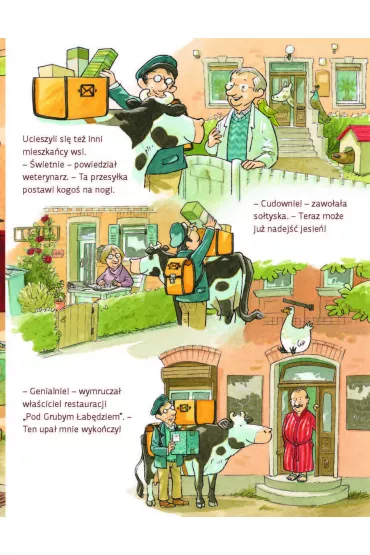 Ucieszyli się też inni mieszkańcy wsi.
– Świetnie – powiedział weterynarz. – Ta przesyłka postawi kogoś na nogi.

– Cudownie! – zawołała sołtyska. – Teraz może już nadejść jesień!

– Genialnie! – wymruczał właściciel restauracji „Pod Grubym Łabędziem". – Ten upał mnie wykończy!